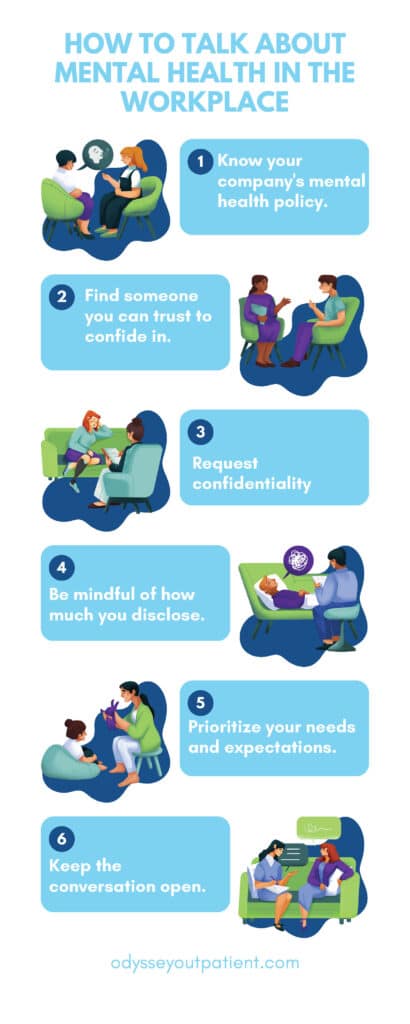 HOW TO TALK ABOUT MENTAL HEALTH IN THE WORKPLACE

1 Know your company's mental health policy.

2 Find someone you can trust to confide in.

3 Request confidentiality

4 Be mindful of how much you disclose.

5 Prioritize your needs and expectations.

6 Keep the conversation open.

odysseyoutpatient.com